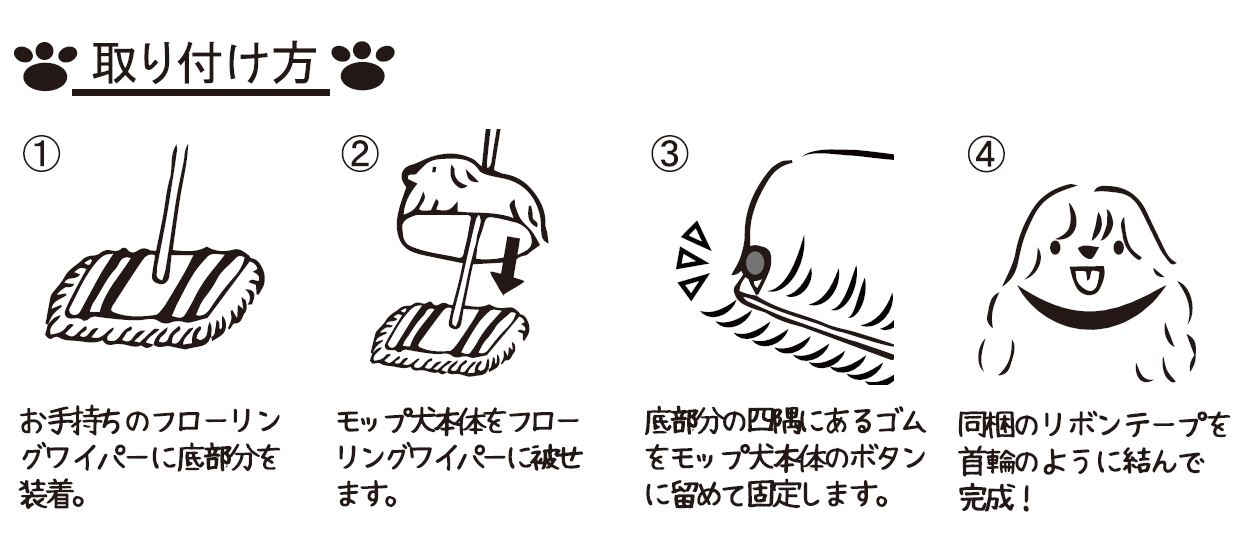 取り付け方

①
お手持ちのフローリングワイパーに底部分を装着。

②
モップ犬本体をフローリングワイパーに被せます。

③
底部分の四隅にあるゴムをモップ犬本体のボタンに留めて固定します。

④
同梱のリボンテープを首輪のように結んで完成！