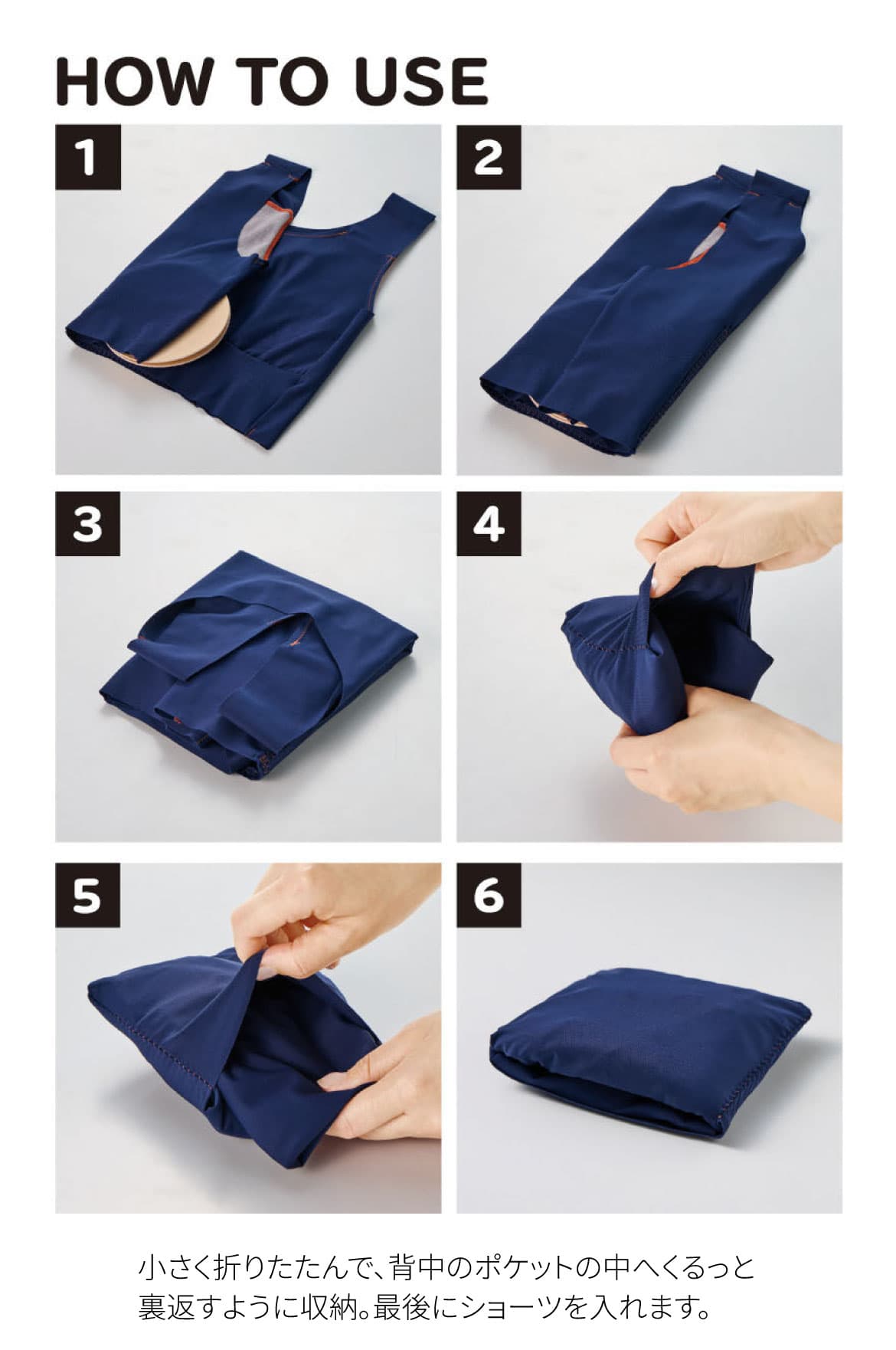 HOW TO USE

1

2

3

4

5

6

小さく折りたたんで、背中のポケットの中へくるっと裏返すように収納。最後にショーツを入れます。