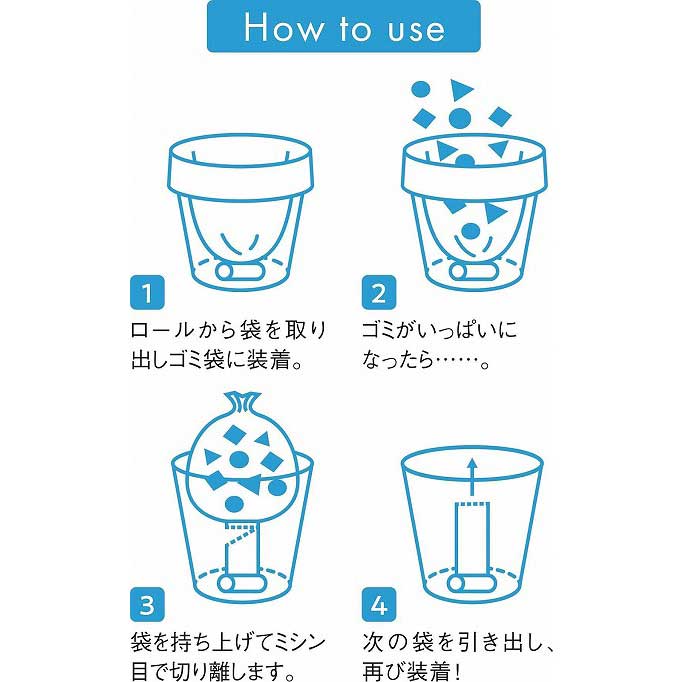 How to use

1
ロールから袋を取り出しゴミ袋に装着。

2
ゴミがいっぱいになったら……。

3
袋を持ち上げてミシン目で切り離します。

4
次の袋を引き出し、再び装着！