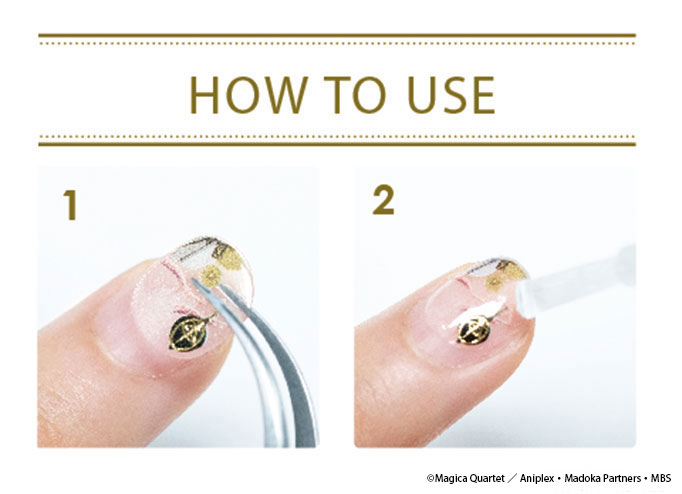 HOW TO USE

1

2

©Magica Quartet ／ Aniplex • Madoka Partners • MBS