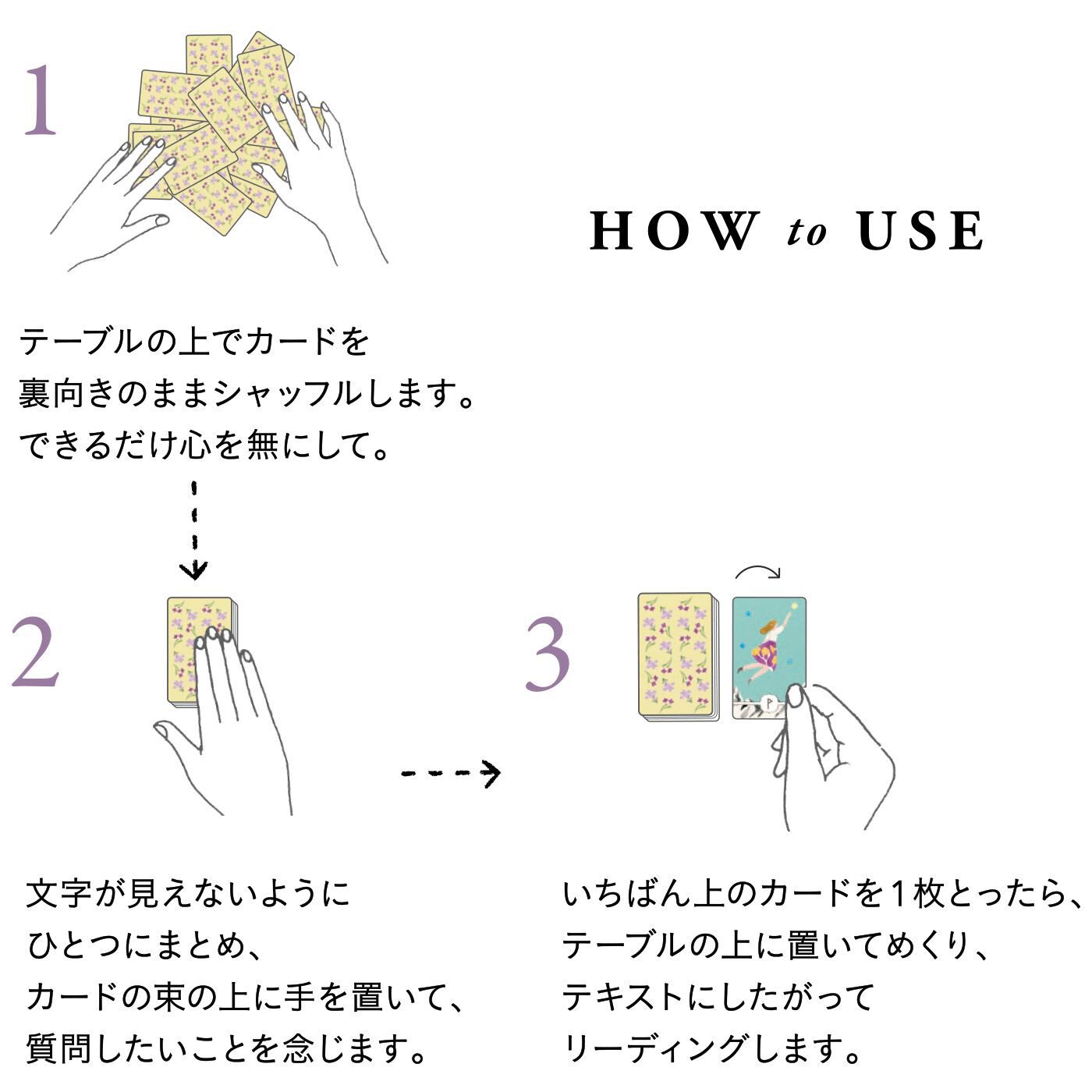 1

HOW to USE

テーブルの上でカードを
裏向きのままシャッフルします。
できるだけ心を無にして。

2

3

文字が見えないように
ひとつにまとめ、
カードの束の上に手を置いて、
質問したいことを念じます。

いちばん上のカードを１枚とったら、
テーブルの上に置いてめくり、
テキストにしたがって
リーディングします。