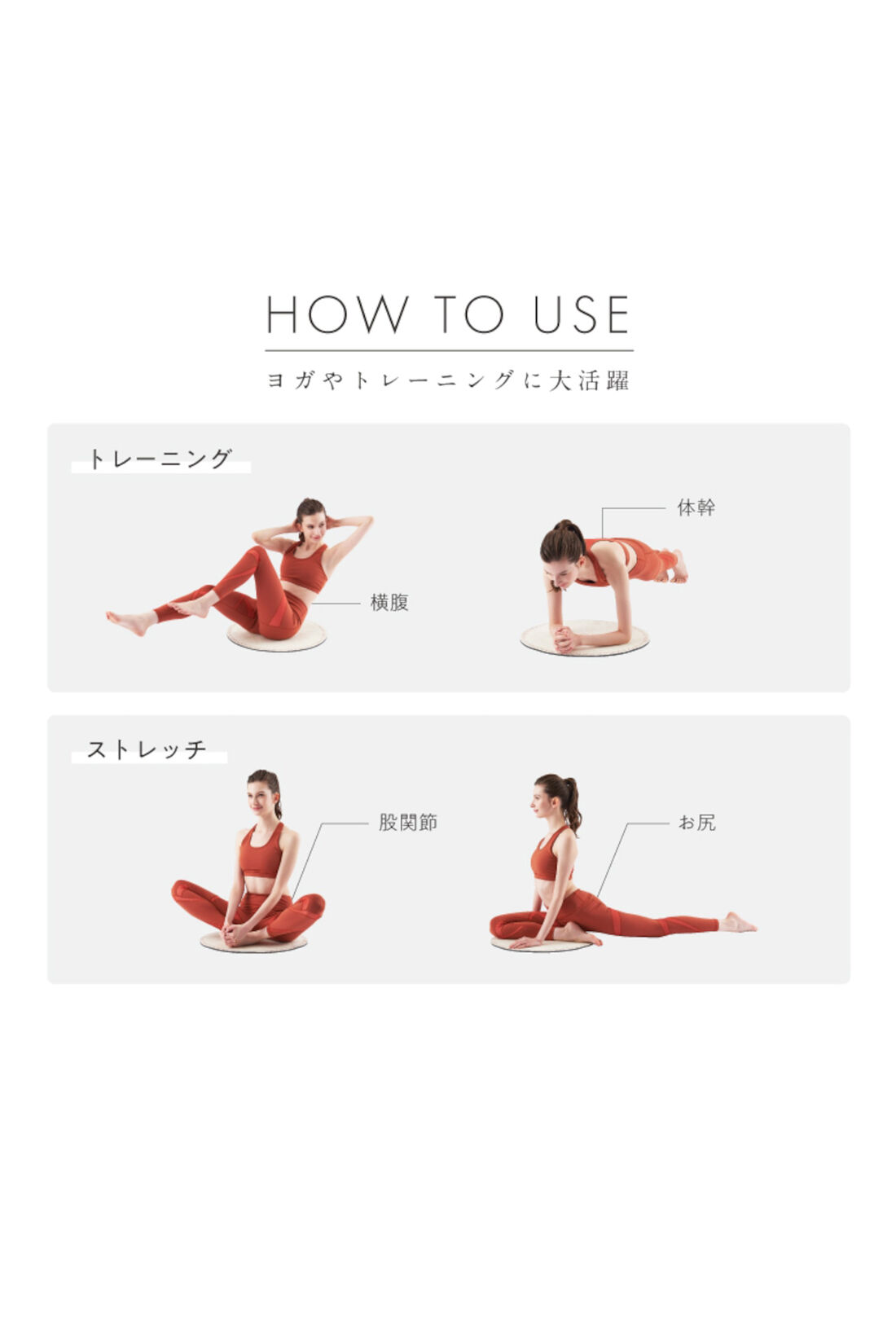 HOW TO USE

ヨガやトレーニングに大活躍

トレーニング

横腹

体幹

ストレッチ

股関節

お尻