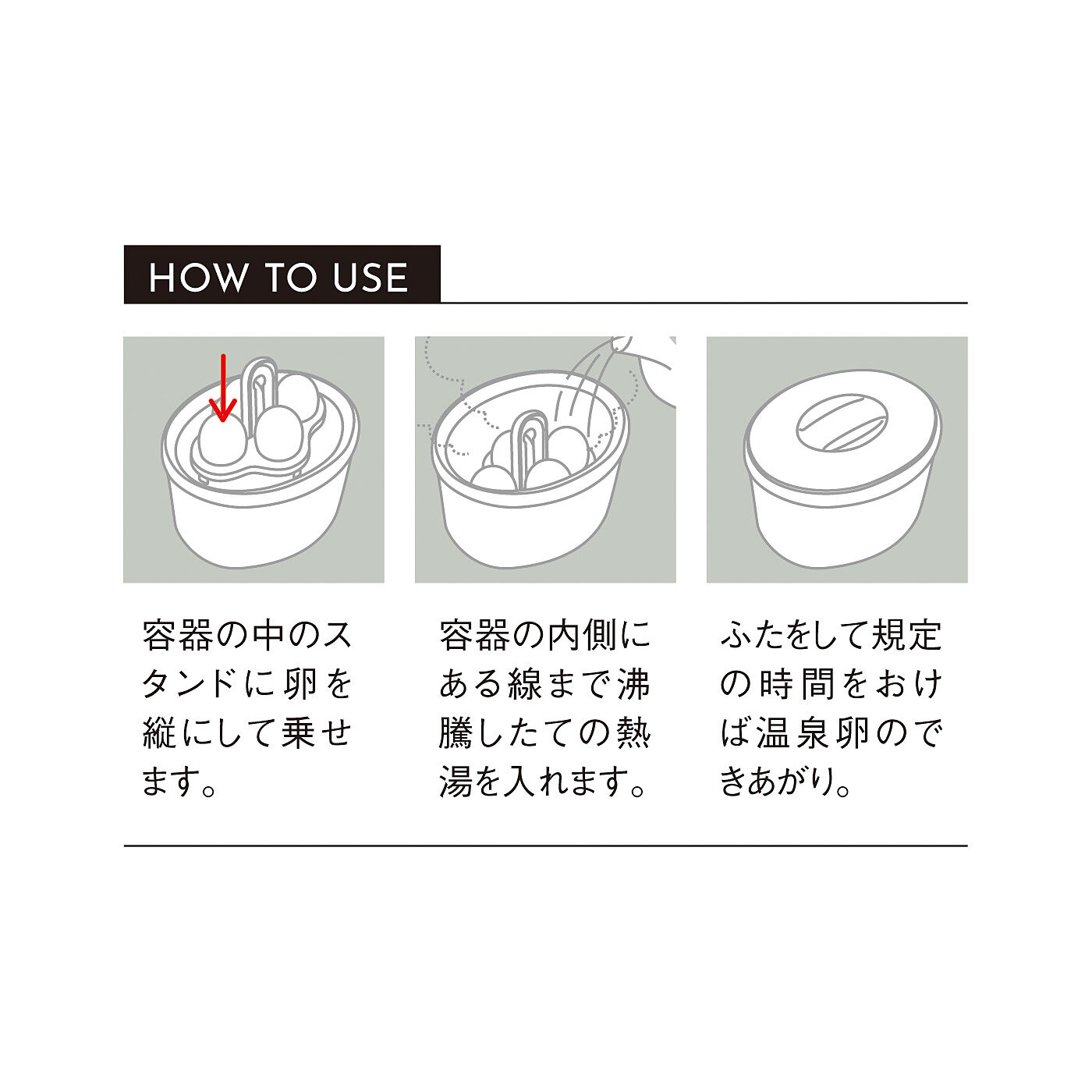 HOW TO USE

容器の中のスタンドに卵を縦にして乗せます。

容器の内側にある線まで沸騰したての熱湯を入れます。

ふたをして規定の時間をおけば温泉卵のできあがり。