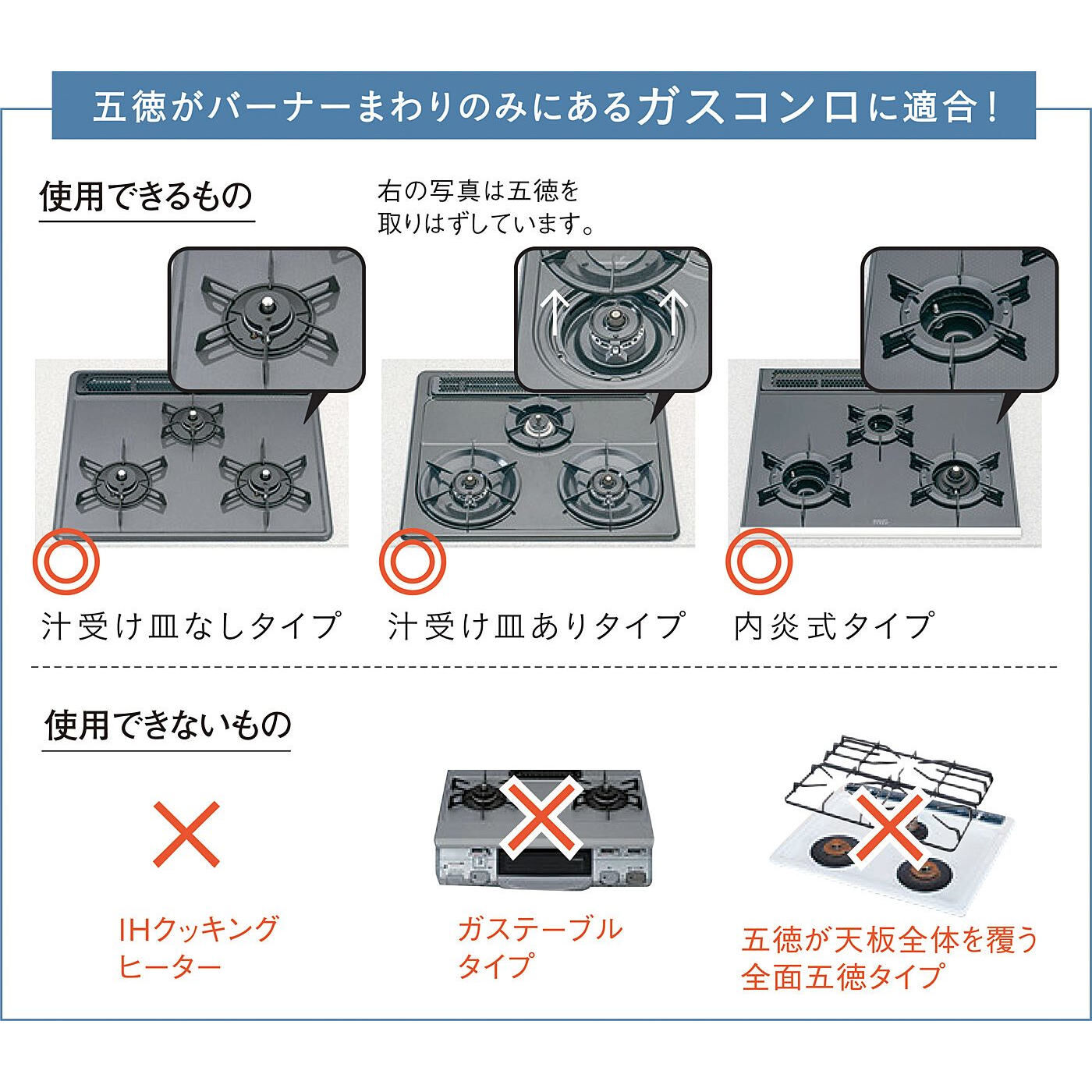 五徳がバーナーまわりのみにあるガスコンロに適合！

使用できるもの

右の写真は五徳を取りはずしています。

汁受け皿なしタイプ

汁受け皿ありタイプ

内炎式タイプ

使用できないもの

IHクッキングヒーター

ガステーブルタイプ

五徳が天板全体を覆う全面五徳タイプ