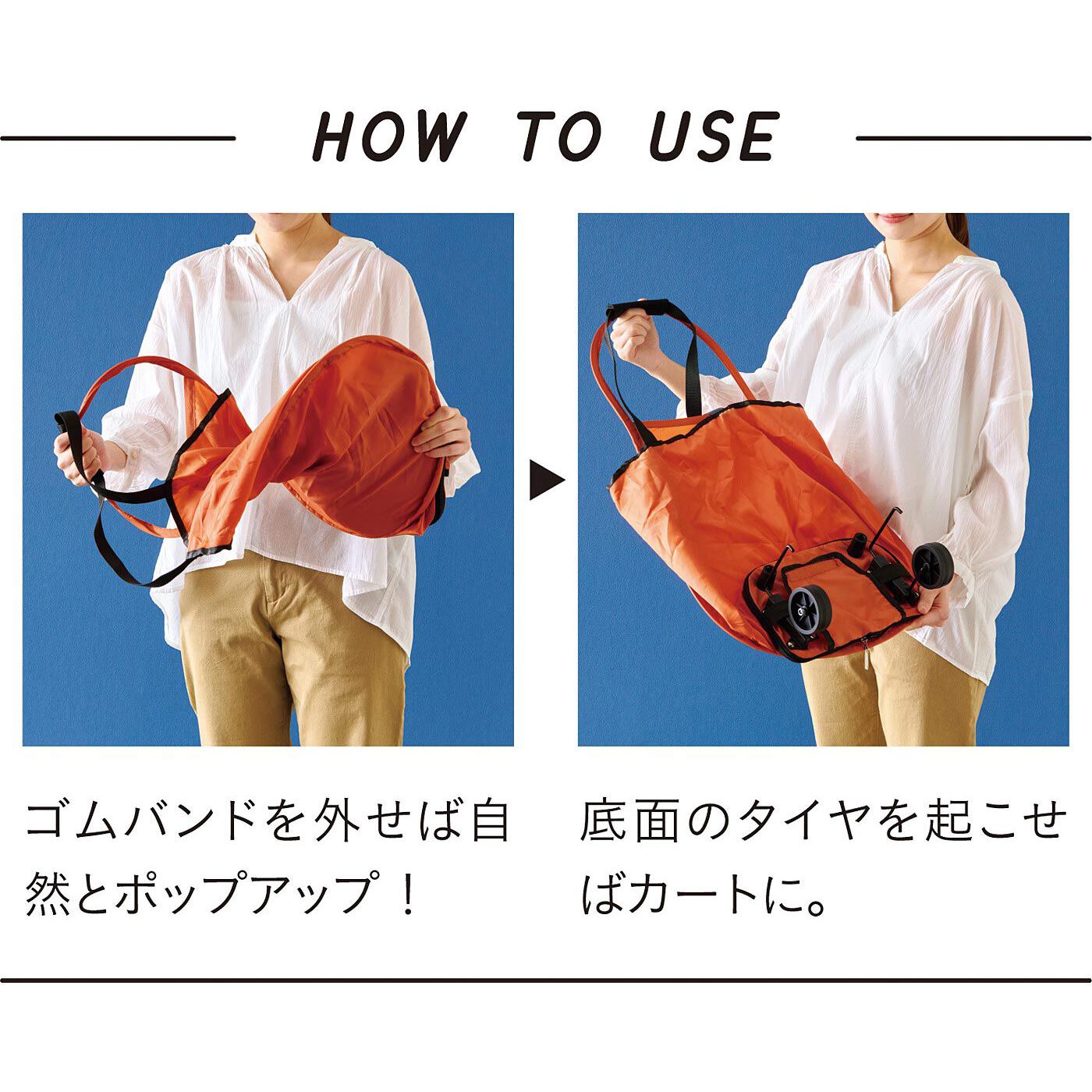 HOW TO USE

ゴムバンドを外せば自然とポップアップ！

底面のタイヤを起こせばカートに。