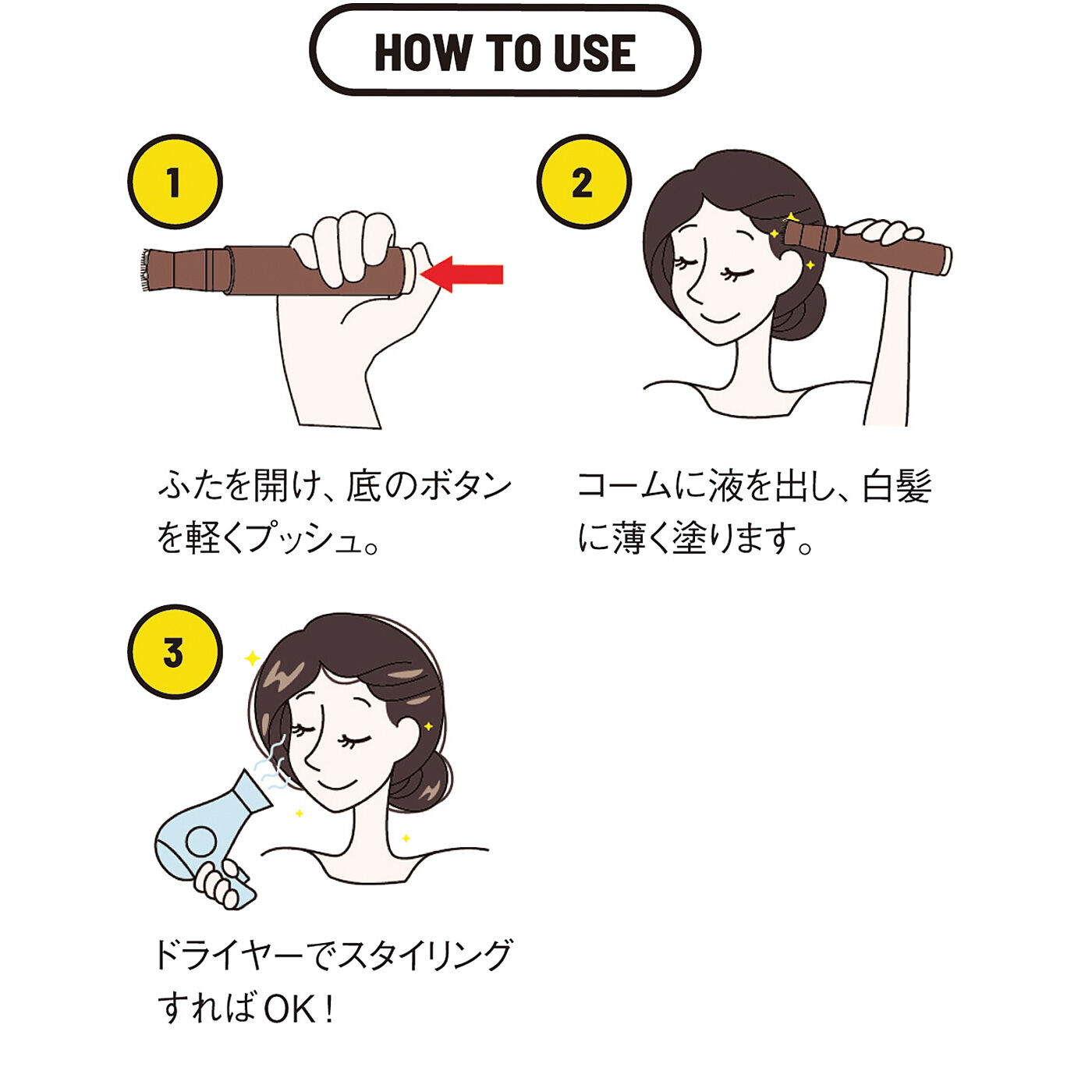 HOW TO USE

1

ふたを開け、底のボタンを軽くプッシュ。

2

コームに液を出し、白髪に薄く塗ります。

3

ドライヤーでスタイリングすればOK！