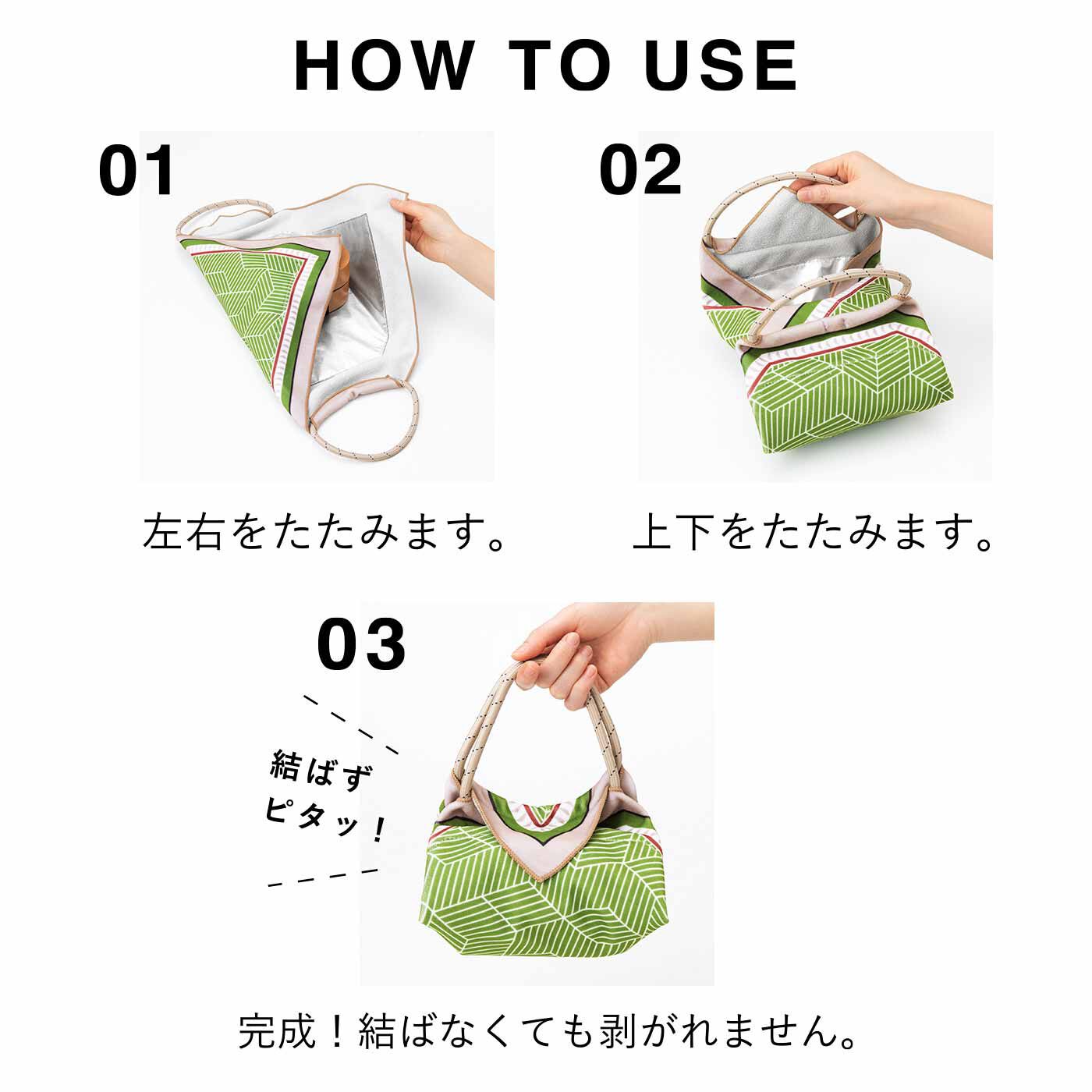 HOW TO USE

01

左右をたたみます。

02

上下をたたみます。

03

結ばず
ピタッ！

完成！結ばなくても剥がれません。