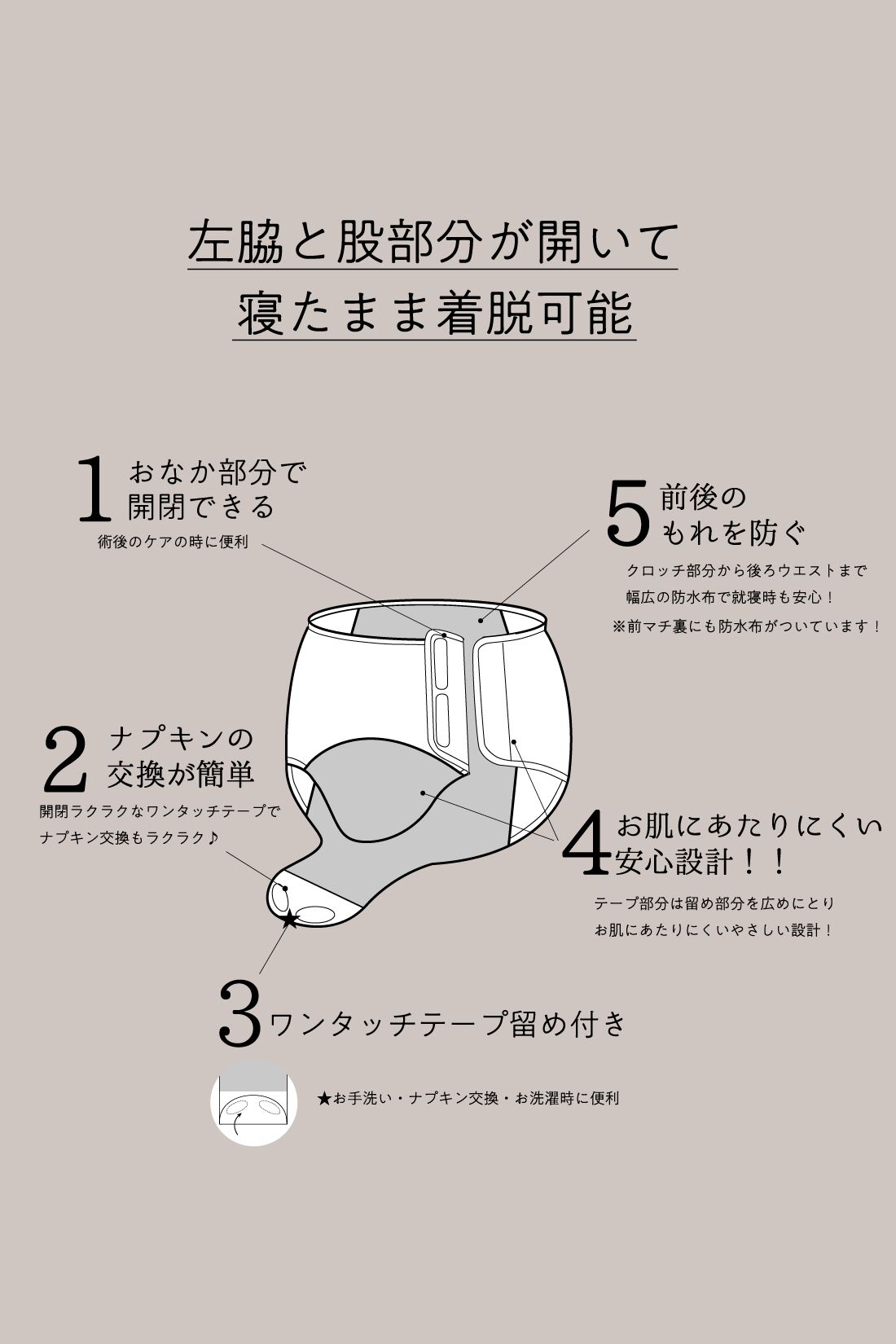 左脇と股部分が開いて
寝たまま着脱可能

1 おなか部分で開閉できる
術後のケアの時に便利

5 前後のもれを防ぐ
クロッチ部分から後ろウエストまで幅広の防水布で就寝時も安心！
※前マチ裏にも防水布がついています！

2 ナプキンの交換が簡単
開閉ラクラクなワンタッチテープでナプキン交換もラクラク♪

4 お肌にあたりにくい安心設計！！
テープ部分は留め部分を広めにとりお肌にあたりにくいやさしい設計！

3 ワンタッチテープ留め付き

★お手洗い・ナプキン交換・お洗濯時に便利