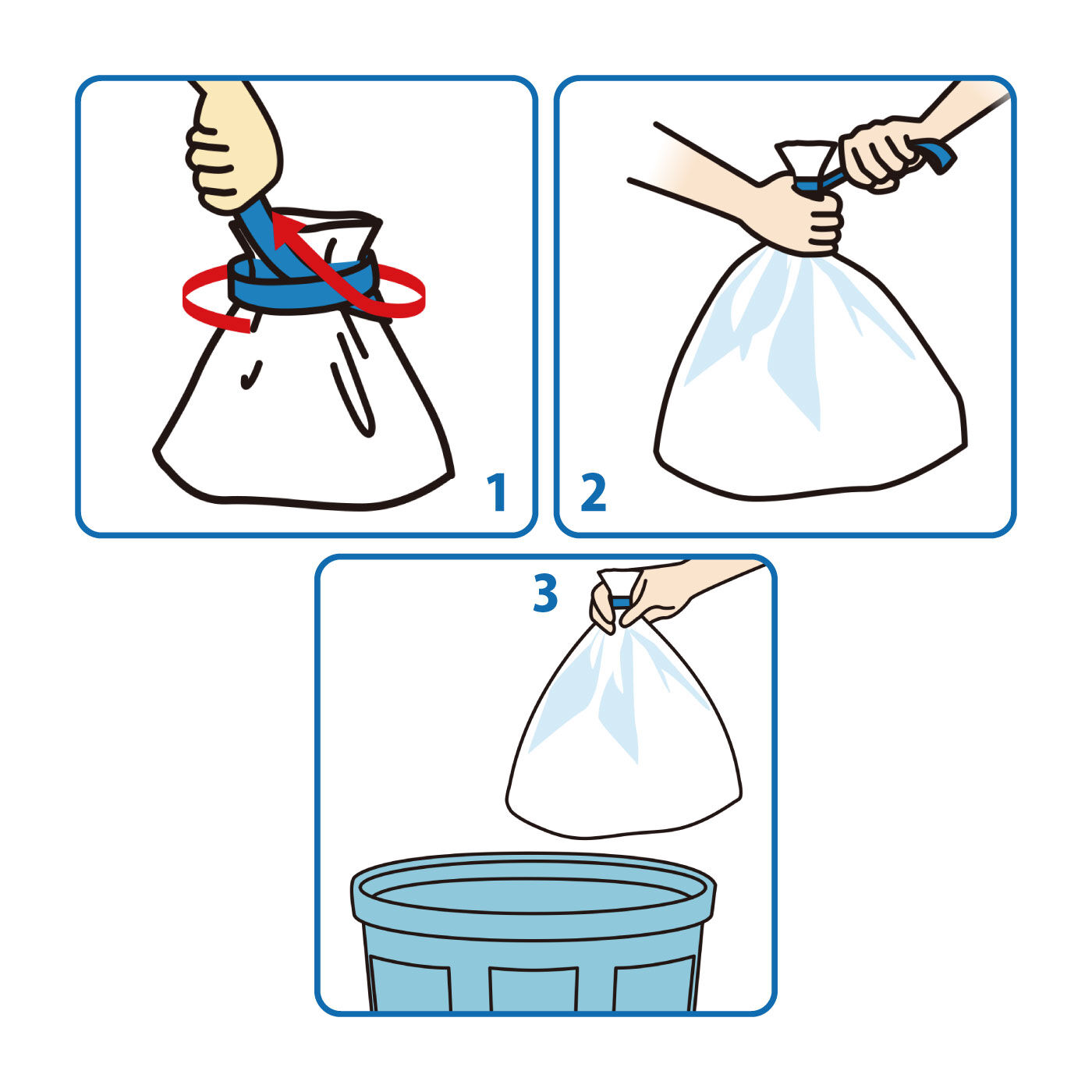 1

2

3