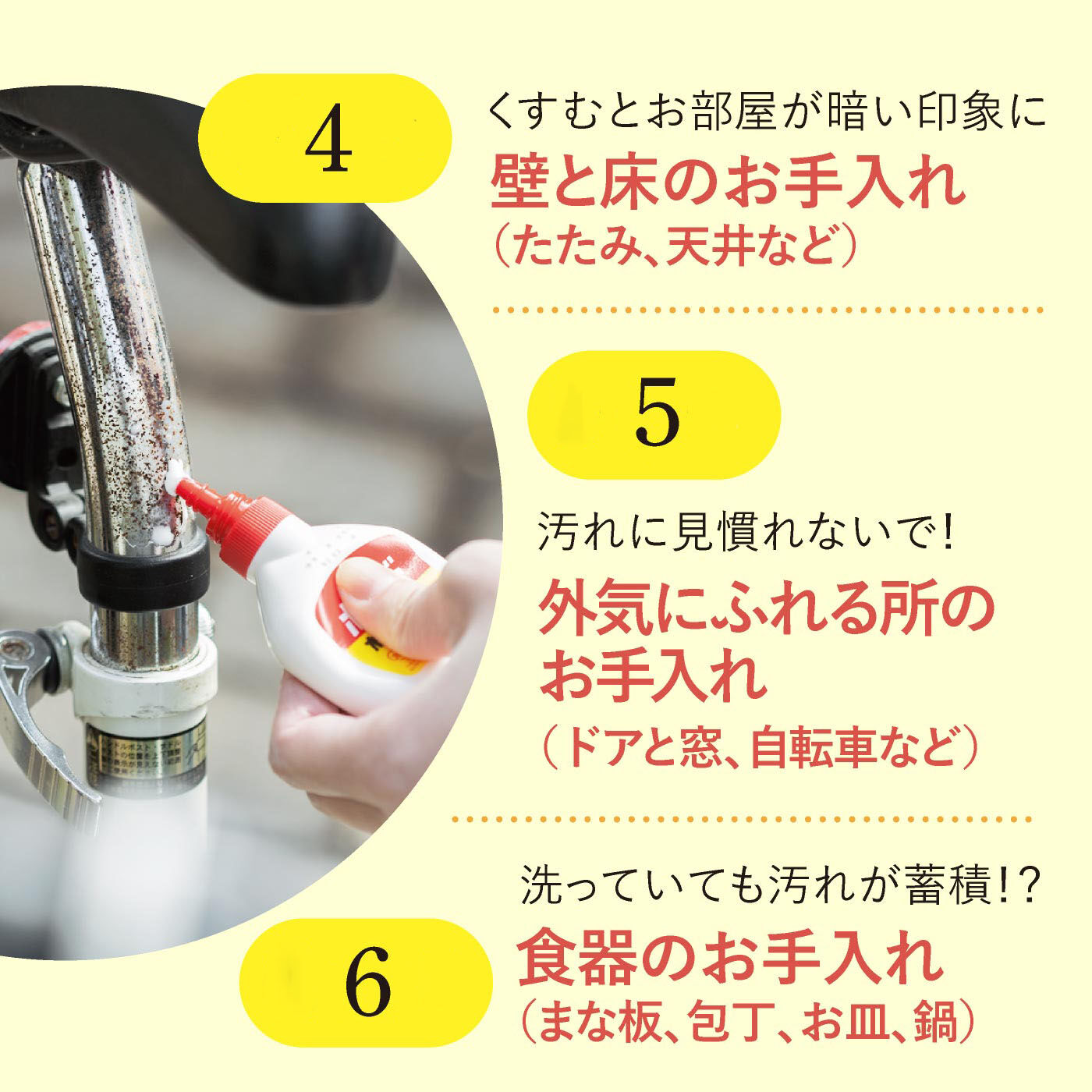 4

くすむとお部屋が暗い印象に
壁と床のお手入れ
（たたみ、天井など）

5

汚れに見慣れないで！
外気にふれる所のお手入れ
（ドアと窓、自転車など）

洗っていても汚れが蓄積！？

6

食器のお手入れ
（まな板、包丁、お皿、鍋）