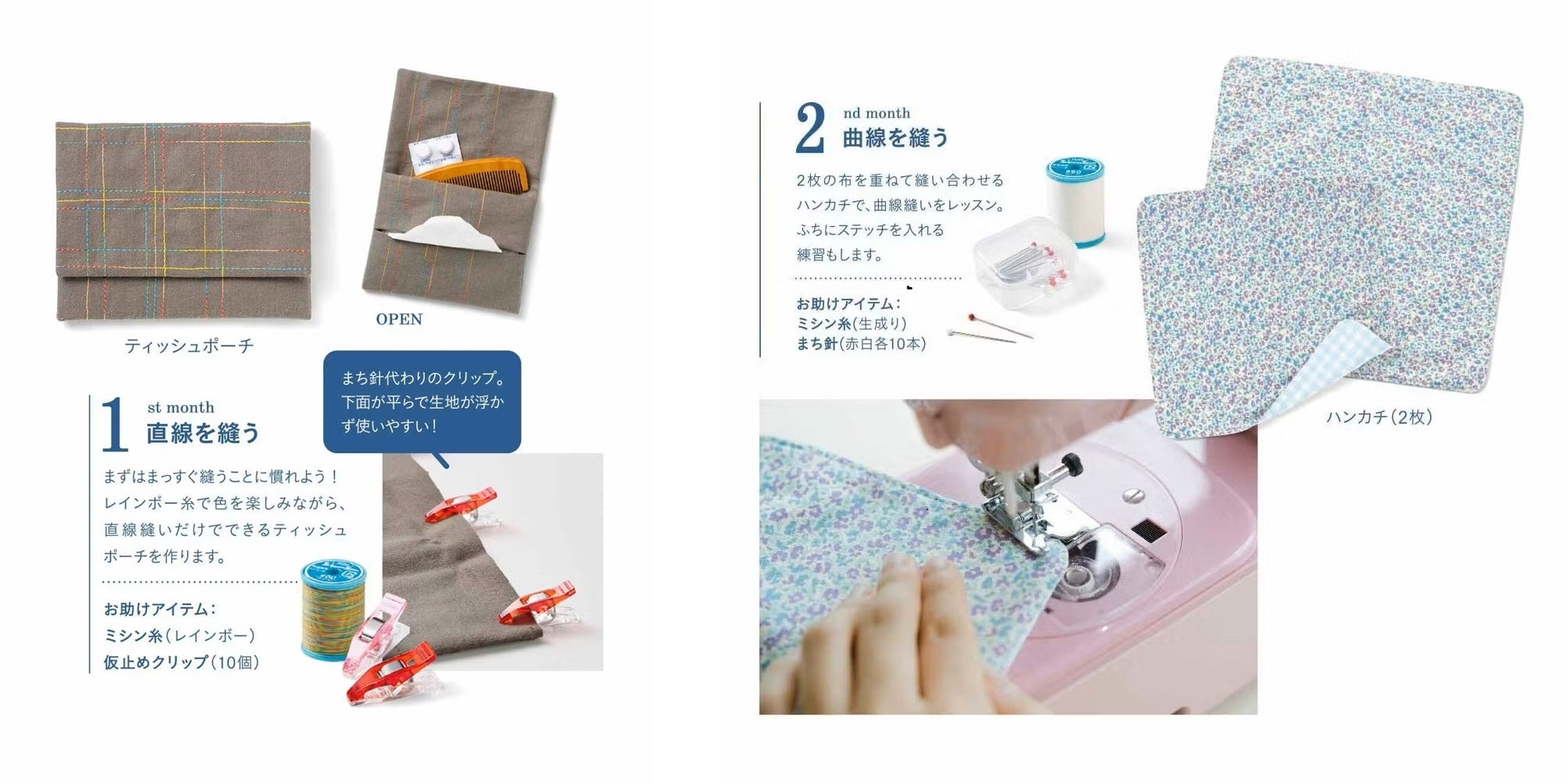 ティッシュポーチ

OPEN

まち針代わりのクリップ。下面が平らで生地が浮かず使いやすい！

1 st month
直線を縫う

まずはまっすぐ縫うことに慣れよう！レインボー糸で色を楽しみながら、直線縫いだけでできるティッシュポーチを作ります。

お助けアイテム：
ミシン糸（レインボー）
仮止めクリップ（10個）

2 nd month
曲線を縫う

2枚の布を重ねて縫い合わせるハンカチで、曲線縫いをレッスン。ふちにステッチを入れる練習もします。

お助けアイテム：
ミシン糸（生成り）
まち針（赤白各10本）

ハンカチ（2枚）