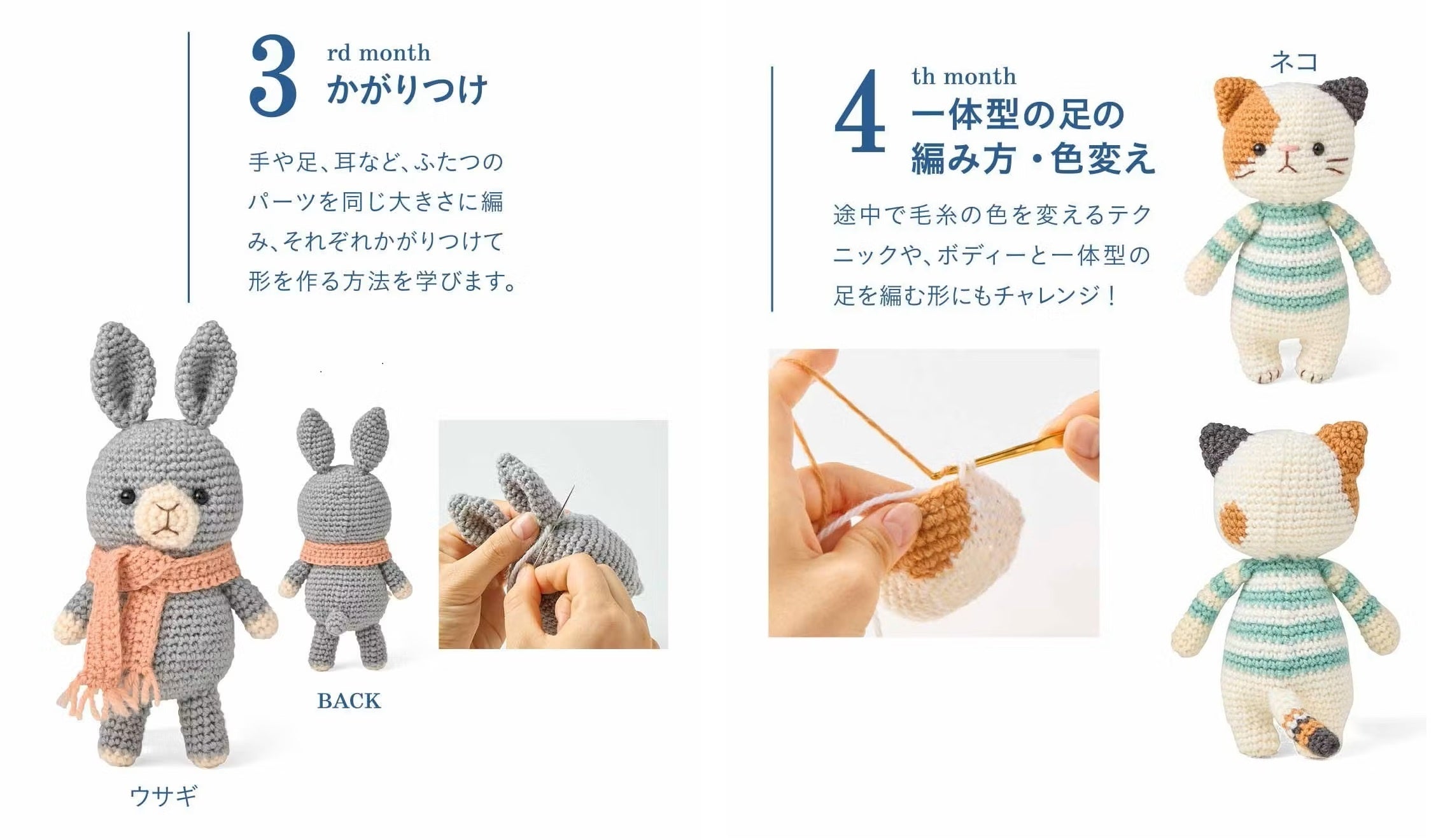 3 rd month
かがりつけ

手や足、耳など、ふたつのパーツを同じ大きさに編み、それぞれかがりつけて形を作る方法を学びます。

BACK

ウサギ

4 th month
一体型の足の編み方・色変え

途中で毛糸の色を変えるテクニックや、ボディーと一体型の足を編む形にもチャレンジ！

ネコ