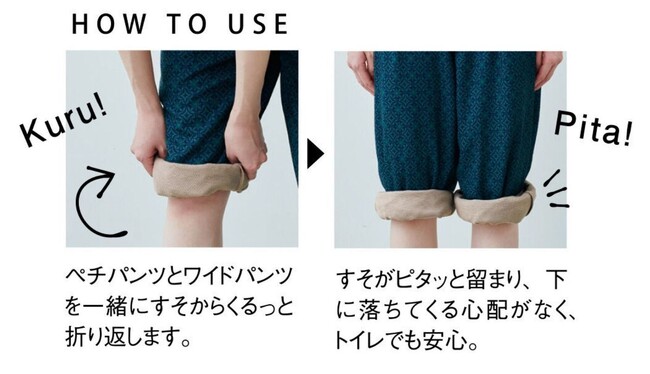 HOW TO USE

Kuru!

Pita!

ペチパンツとワイドパンツを一緒にすそからくるっと折り返します。

すそがピタッと留まり、下に落ちてくる心配がなく、トイレでも安心。