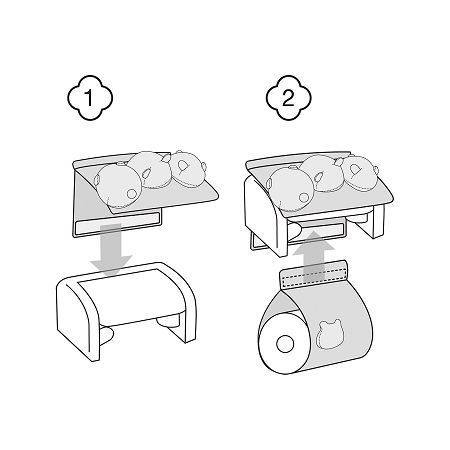 1

2